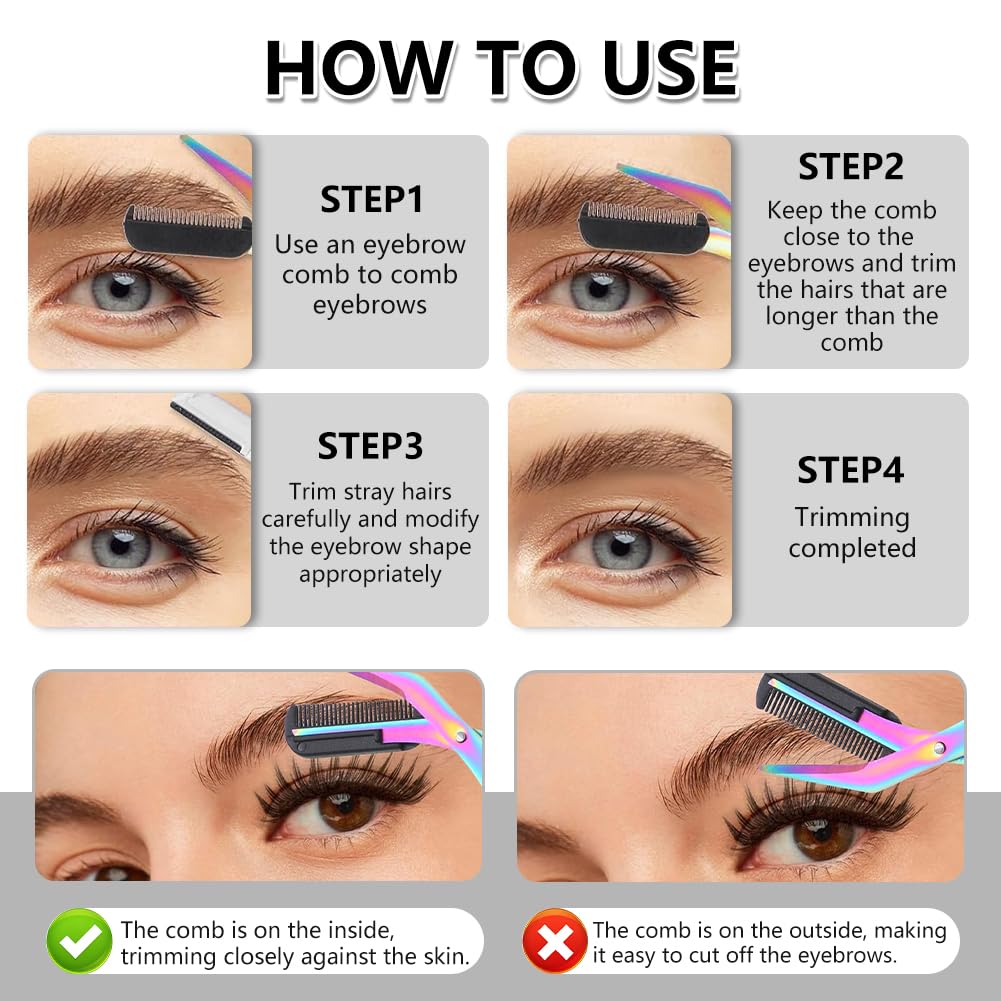 HOW TO USE

STEP1
Use an eyebrow comb to comb eyebrows

STEP2
Keep the comb close to the eyebrows and trim the hairs that are longer than the comb

STEP3
Trim stray hairs carefully and modify the eyebrow shape appropriately

STEP4
Trimming completed

The comb is on the inside, trimming closely against the skin.

The comb is on the outside, making it easy to cut off the eyebrows.